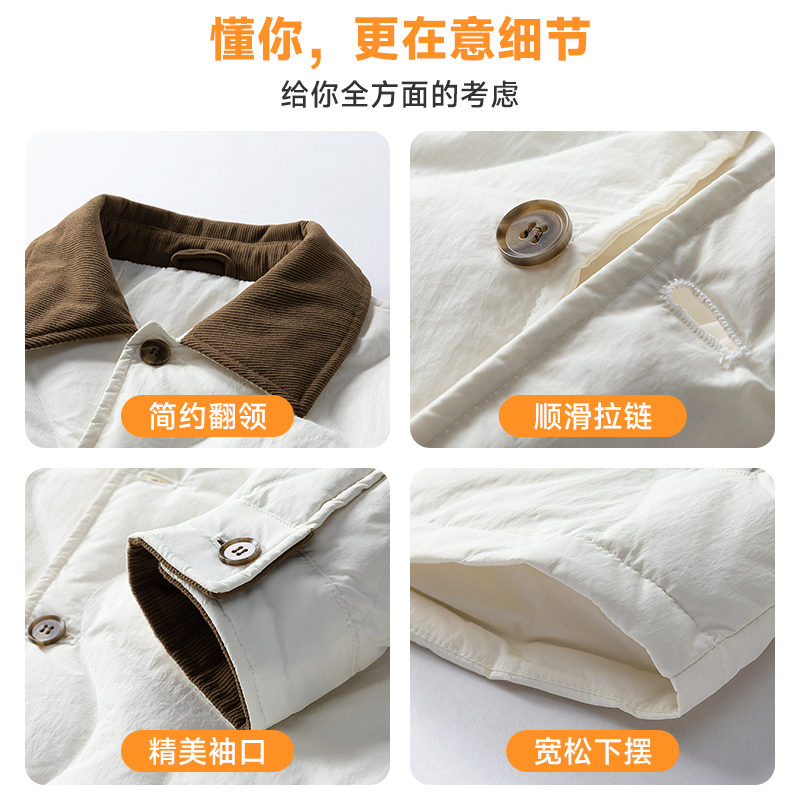 懂你，更在意细节

给你全方面的考虑

简约翻领

顺滑拉链

精美袖口

宽松下摆